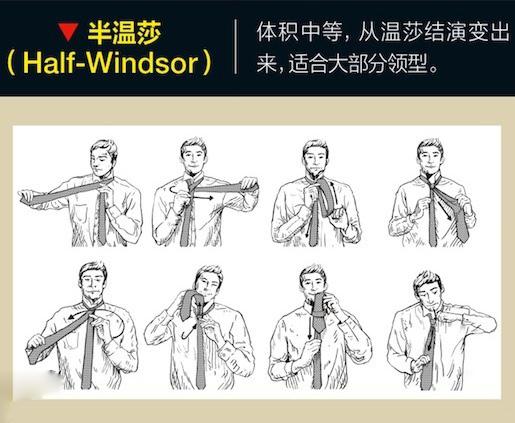 ▼ 半温莎
（Half-Windsor）

体积中等，从温莎结演变出来，适合大部分领型。